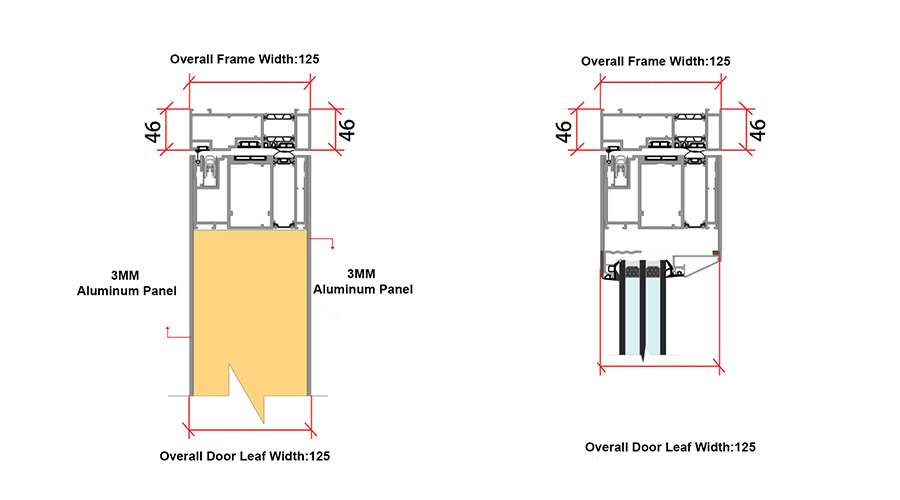 Overall Frame Width:125

46

46

3MM
Aluminum Panel

3MM
Aluminum Panel

Overall Door Leaf Width:125

Overall Frame Width:125

46

46

Overall Door Leaf Width:125