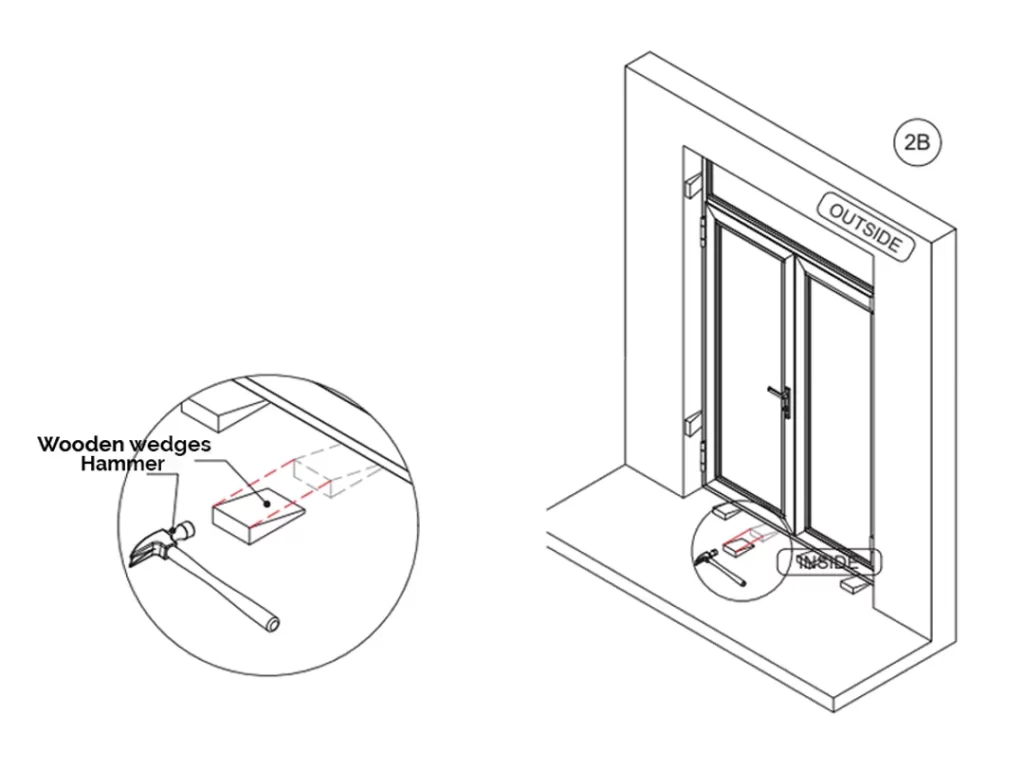 Wooden wedges
Hammer

2B

OUTSIDE

INSIDE