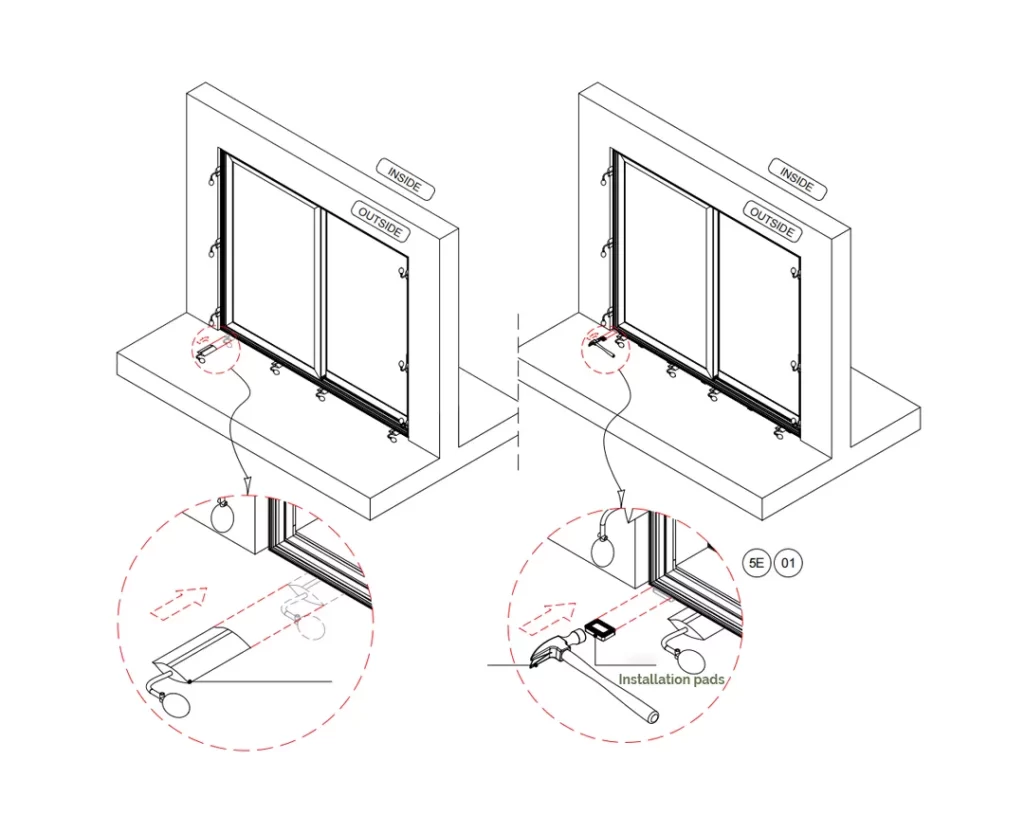 INSIDE
OUTSIDE
INSIDE
OUTSIDE
5E
01
Installation pads